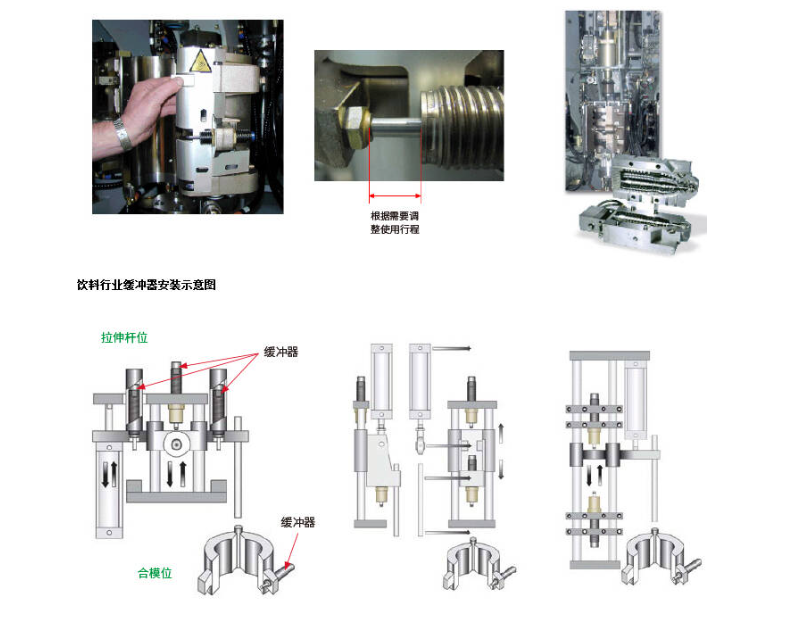 根据需要调整使用行程

饮料行业缓冲器安装示意图

拉伸杆位

缓冲器

缓冲器

合模位